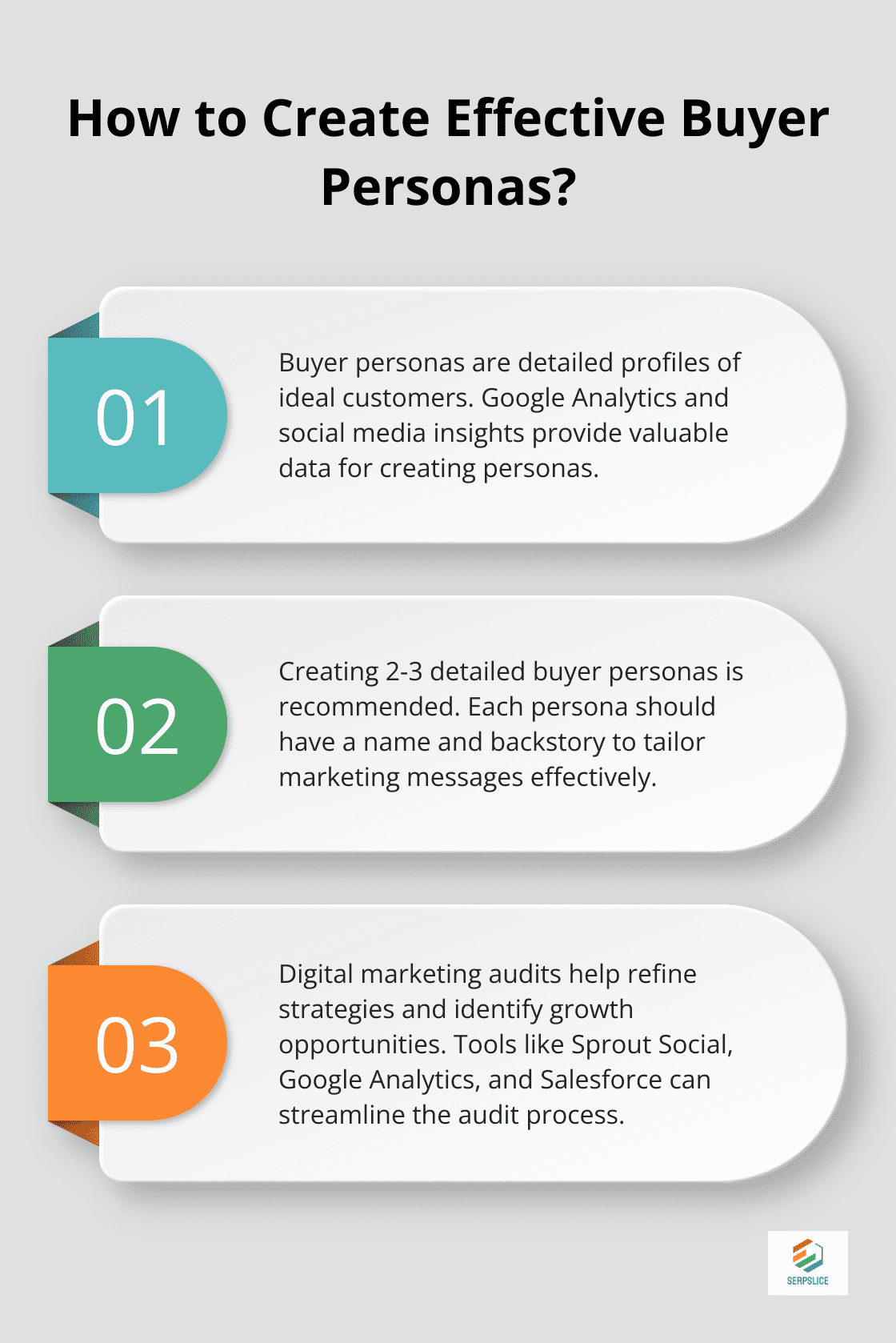 How to Create Effective Buyer Personas?

01

Buyer personas are detailed profiles of ideal customers. Google Analytics and social media insights provide valuable data for creating personas.

02

Creating 2-3 detailed buyer personas is recommended. Each persona should have a name and backstory to tailor marketing messages effectively.

03

Digital marketing audits help refine strategies and identify growth opportunities. Tools like Sprout Social, Google Analytics, and Salesforce can streamline the audit process.

SERPSLICE