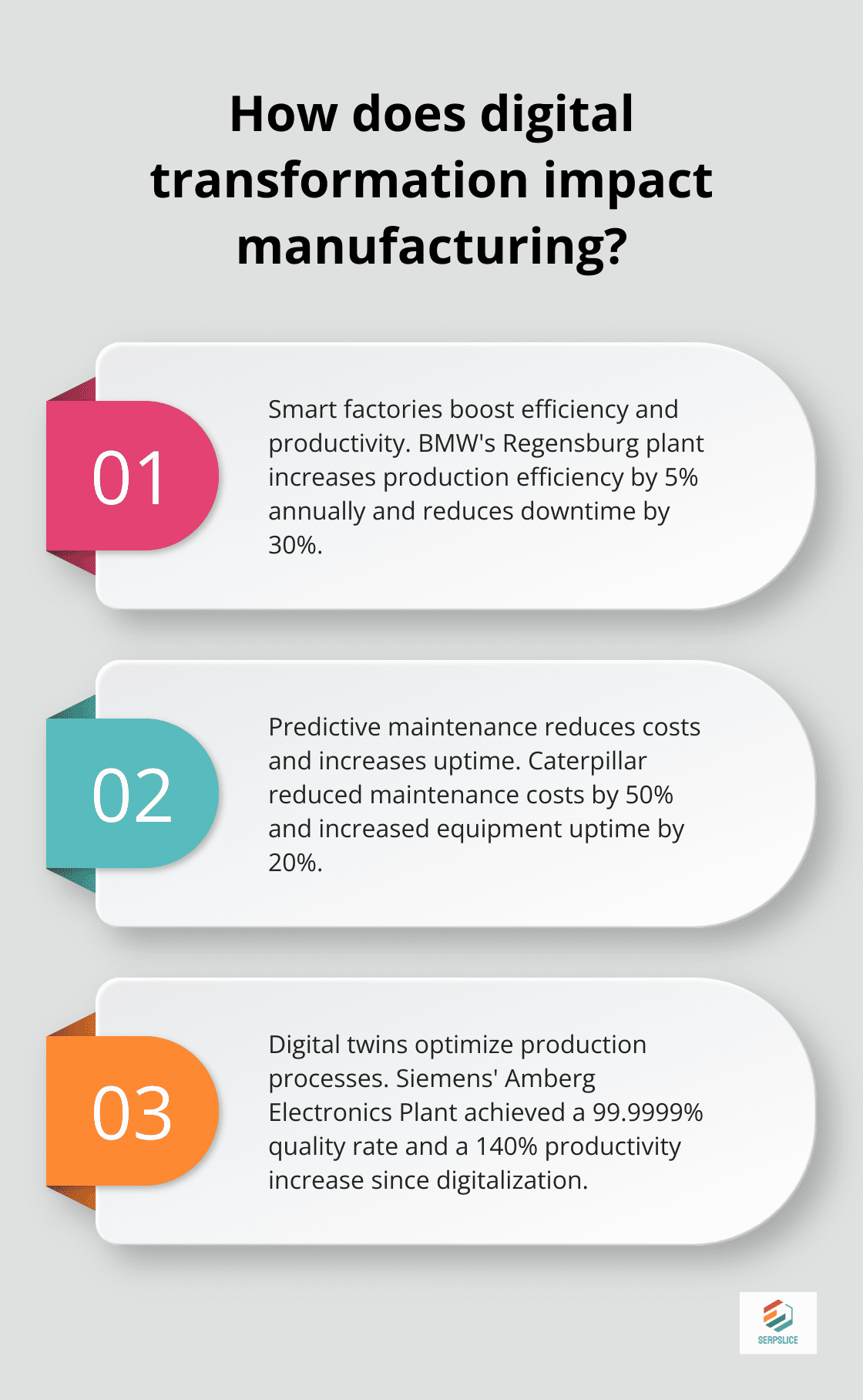 How does digital transformation impact manufacturing?

01

Smart factories boost efficiency and productivity. BMW's Regensburg plant increases production efficiency by 5% annually and reduces downtime by 30%.

02

Predictive maintenance reduces costs and increases uptime. Caterpillar reduced maintenance costs by 50% and increased equipment uptime by 20%.

03

Digital twins optimize production processes. Siemens' Amberg Electronics Plant achieved a 99.9999% quality rate and a 140% productivity increase since digitalization.

SERPSLICE