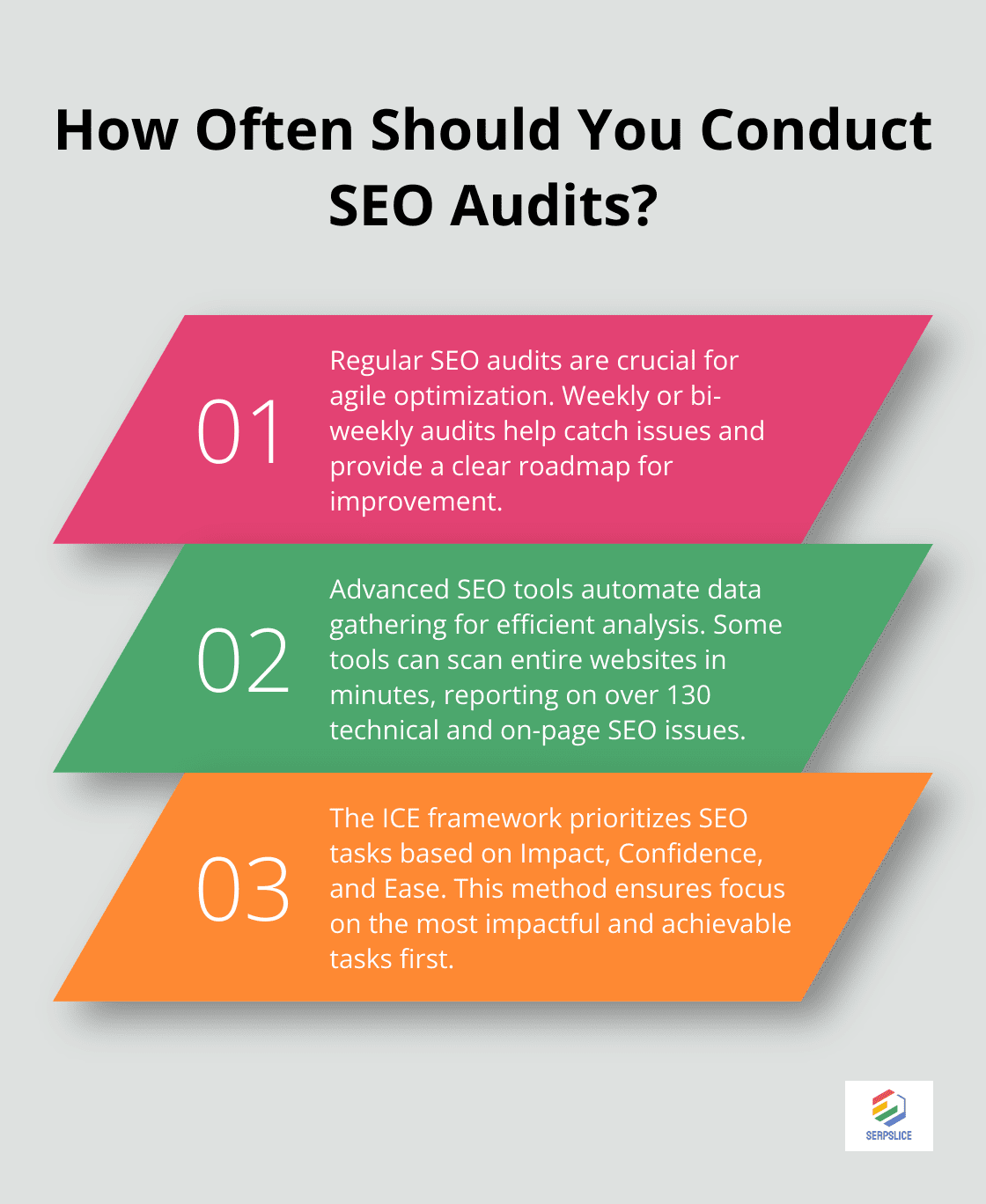 How Often Should You Conduct SEO Audits?

01

Regular SEO audits are crucial for agile optimization. Weekly or bi-weekly audits help catch issues and provide a clear roadmap for improvement.

02

Advanced SEO tools automate data gathering for efficient analysis. Some tools can scan entire websites in minutes, reporting on over 130 technical and on-page SEO issues.

03

The ICE framework prioritizes SEO tasks based on Impact, Confidence, and Ease. This method ensures focus on the most impactful and achievable tasks first.

SERPSLICE