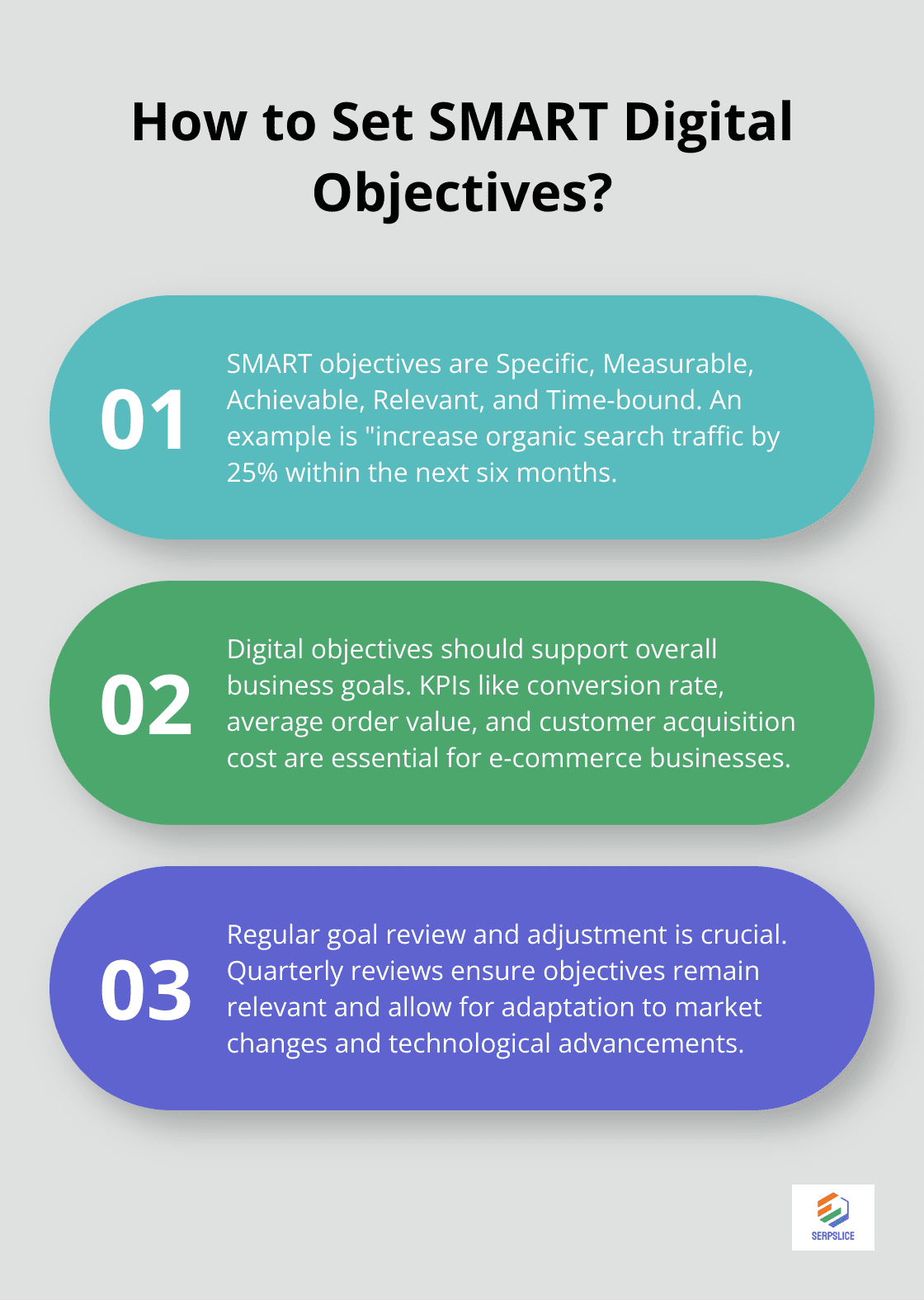 How to Set SMART Digital Objectives?

01

SMART objectives are Specific, Measurable, Achievable, Relevant, and Time-bound. An example is "increase organic search traffic by 25% within the next six months.

02

Digital objectives should support overall business goals. KPIs like conversion rate, average order value, and customer acquisition cost are essential for e-commerce businesses.

03

Regular goal review and adjustment is crucial. Quarterly reviews ensure objectives remain relevant and allow for adaptation to market changes and technological advancements.

SERPSLICE