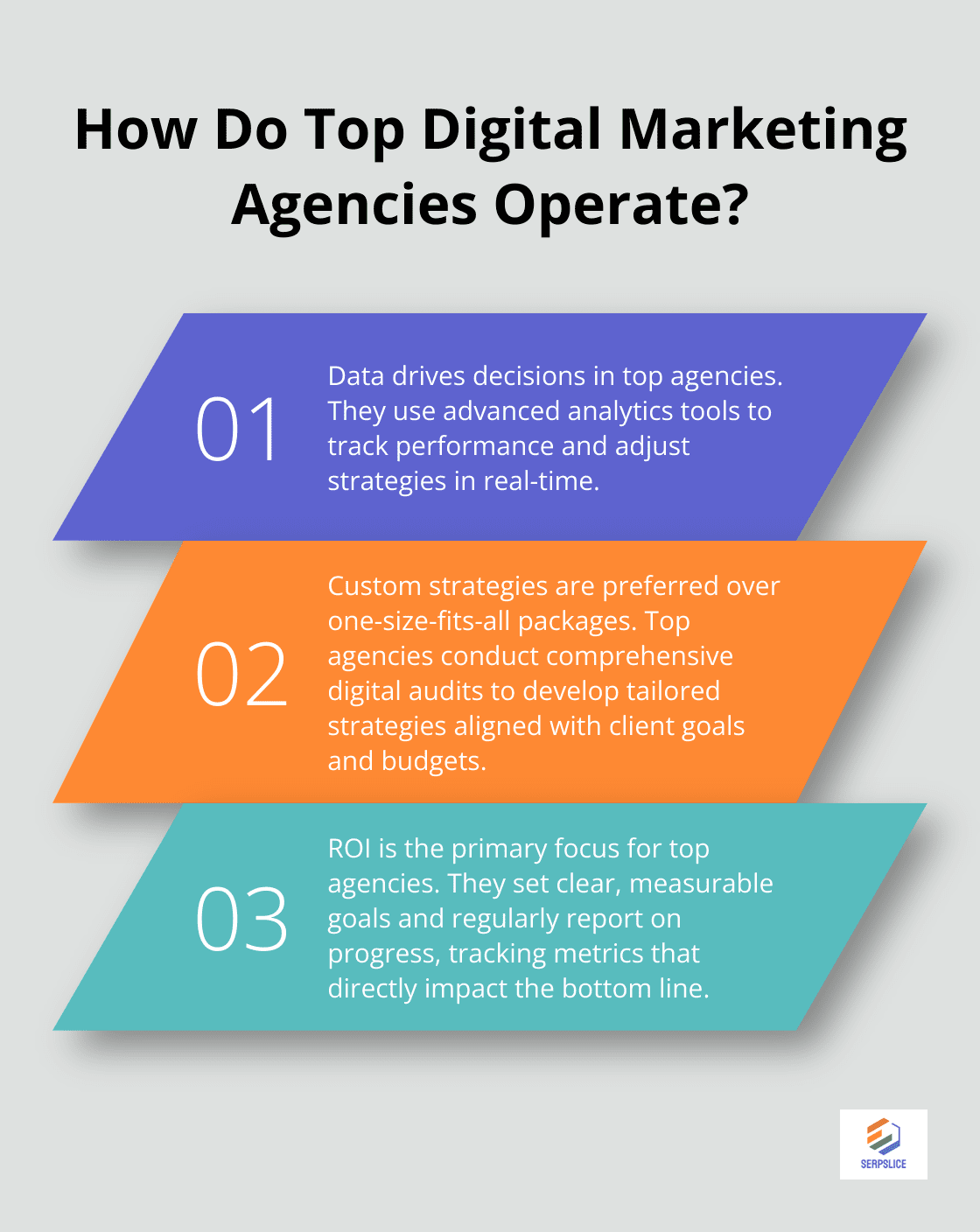 How Do Top Digital Marketing Agencies Operate?

01

Data drives decisions in top agencies. They use advanced analytics tools to track performance and adjust strategies in real-time.

02

Custom strategies are preferred over one-size-fits-all packages. Top agencies conduct comprehensive digital audits to develop tailored strategies aligned with client goals and budgets.

03

ROI is the primary focus for top agencies. They set clear, measurable goals and regularly report on progress, tracking metrics that directly impact the bottom line.

SERPSLICE