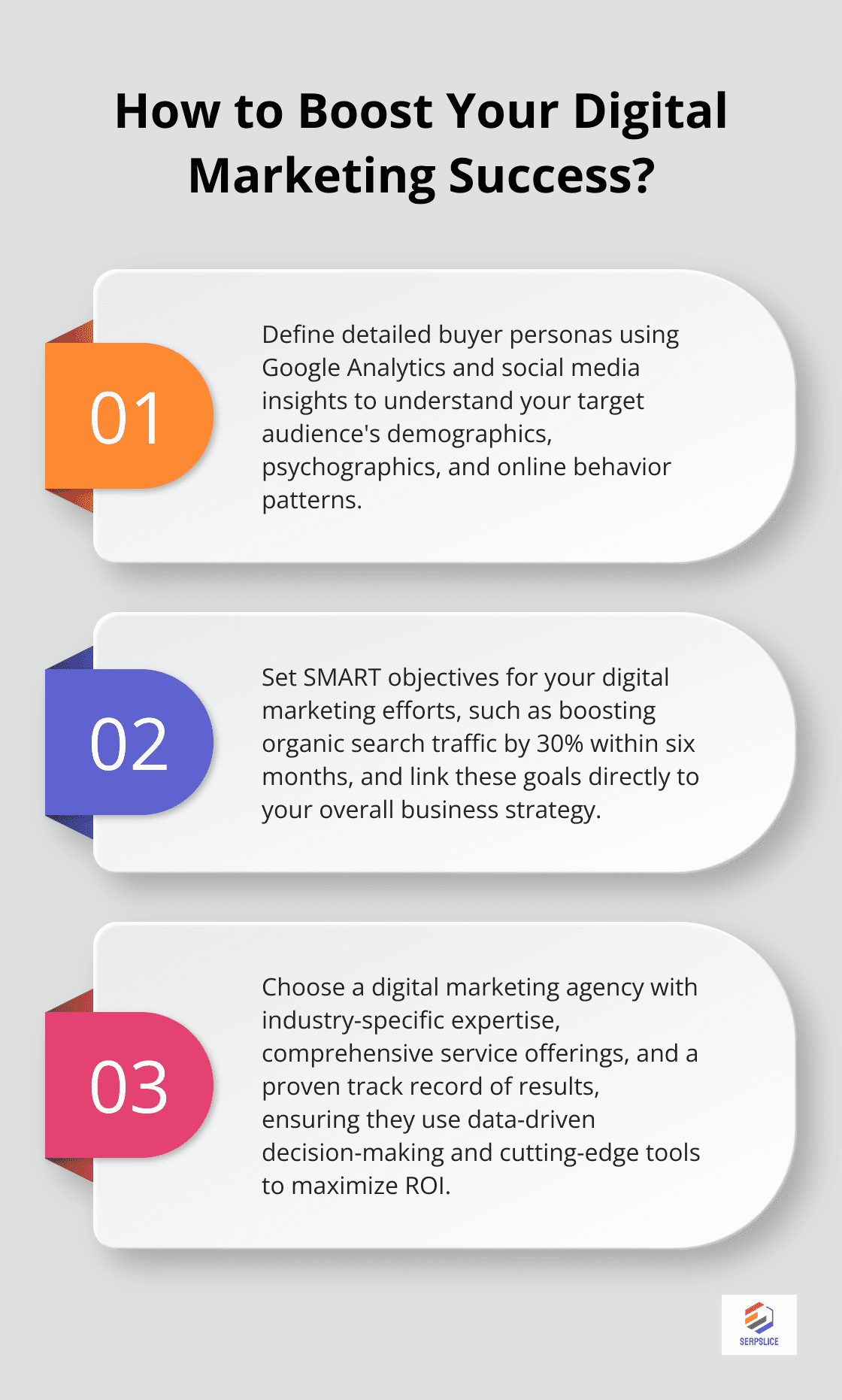 How to Boost Your Digital Marketing Success?

01

Define detailed buyer personas using Google Analytics and social media insights to understand your target audience's demographics, psychographics, and online behavior patterns.

02

Set SMART objectives for your digital marketing efforts, such as boosting organic search traffic by 30% within six months, and link these goals directly to your overall business strategy.

03

Choose a digital marketing agency with industry-specific expertise, comprehensive service offerings, and a proven track record of results, ensuring they use data-driven decision-making and cutting-edge tools to maximize ROI.

SERPSLICE