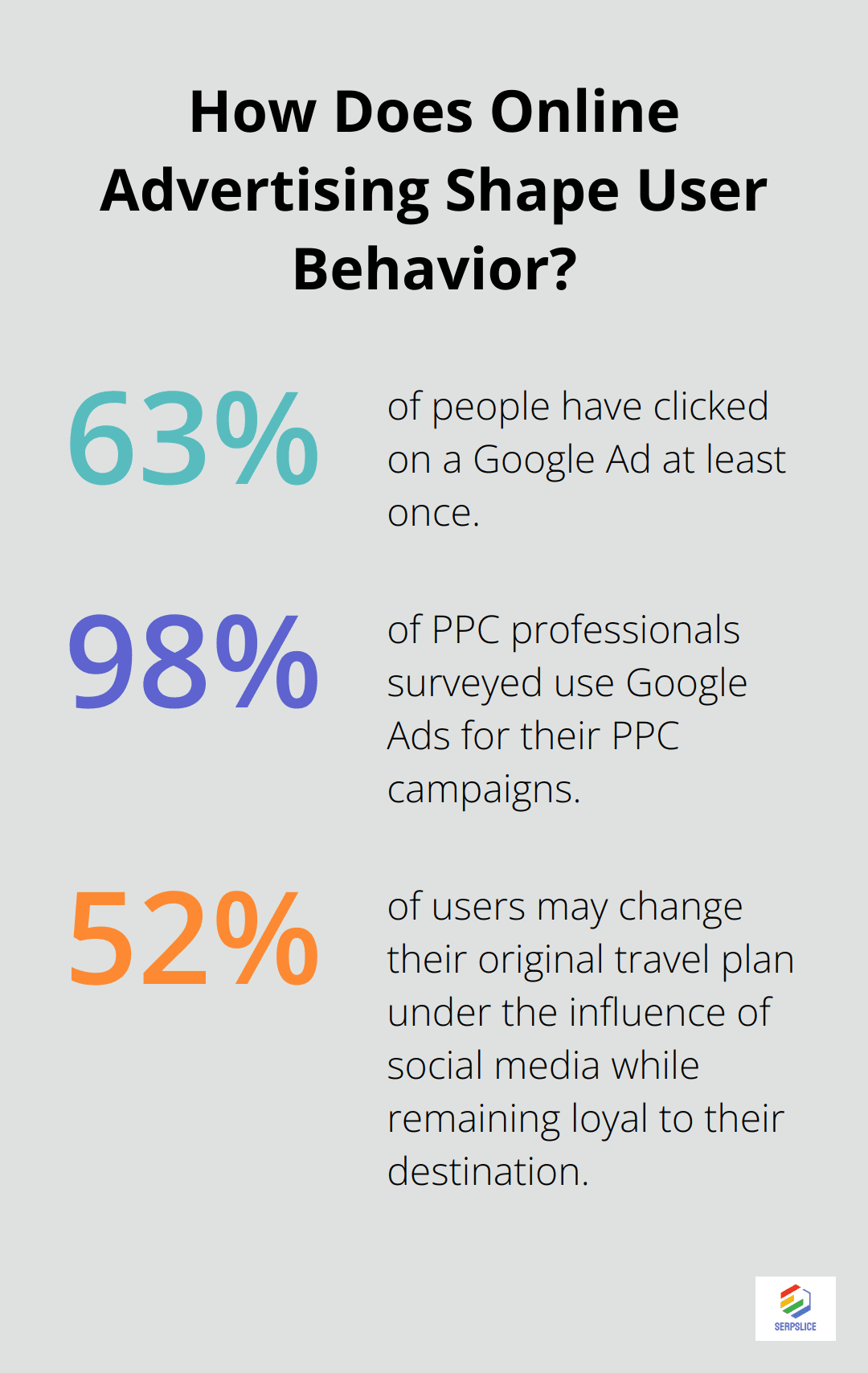 How Does Online Advertising Shape User Behavior?

63%

of people have clicked on a Google Ad at least once.

98%

of PPC professionals surveyed use Google Ads for their PPC campaigns.

52%

of users may change their original travel plan under the influence of social media while remaining loyal to their destination.

SERPSLICE