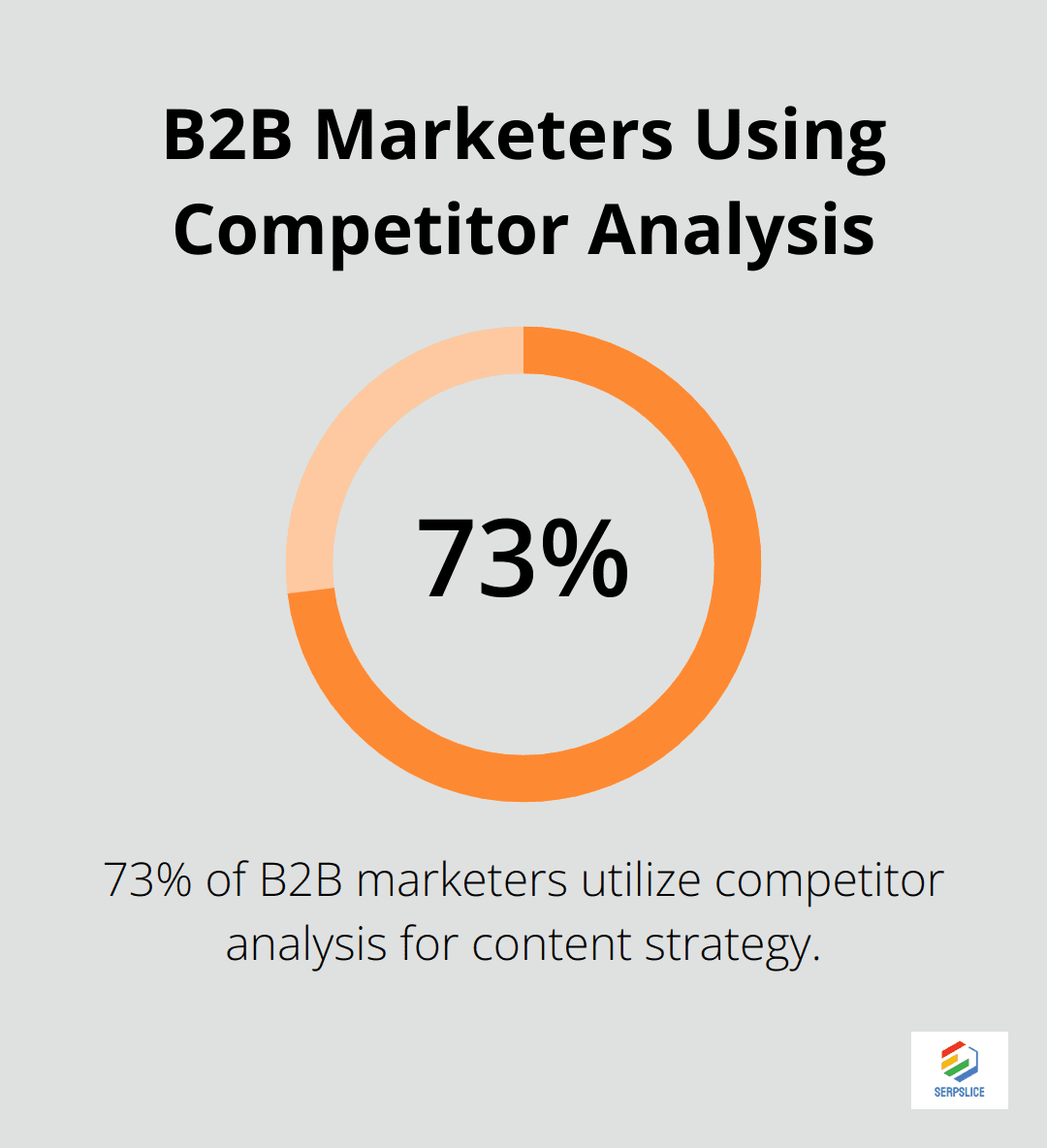 B2B Marketers Using Competitor Analysis

73%

73% of B2B marketers utilize competitor analysis for content strategy.

SERPSLICE