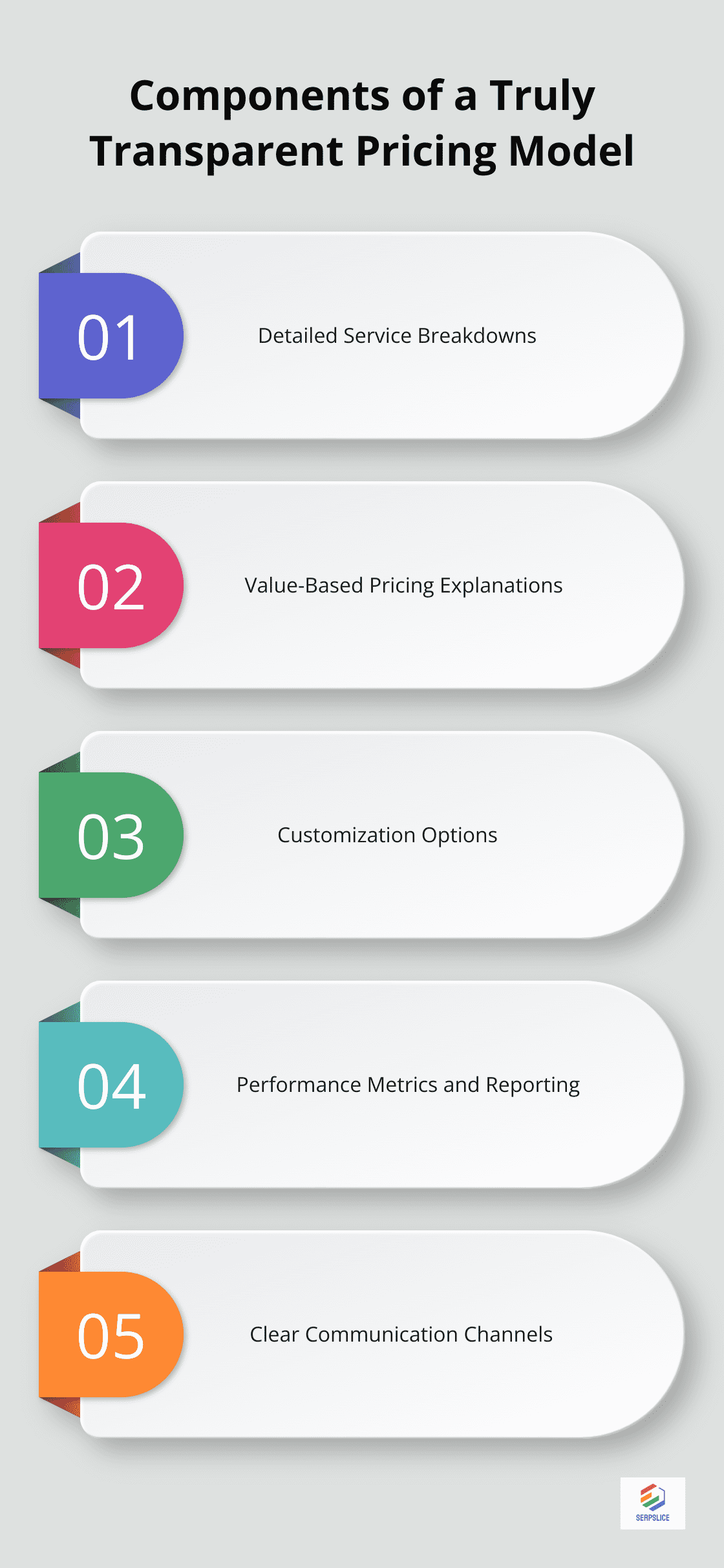 Components of a Truly Transparent Pricing Model

01

Detailed Service Breakdowns

02

Value-Based Pricing Explanations

03

Customization Options

04

Performance Metrics and Reporting

05

Clear Communication Channels

SERPSLICE