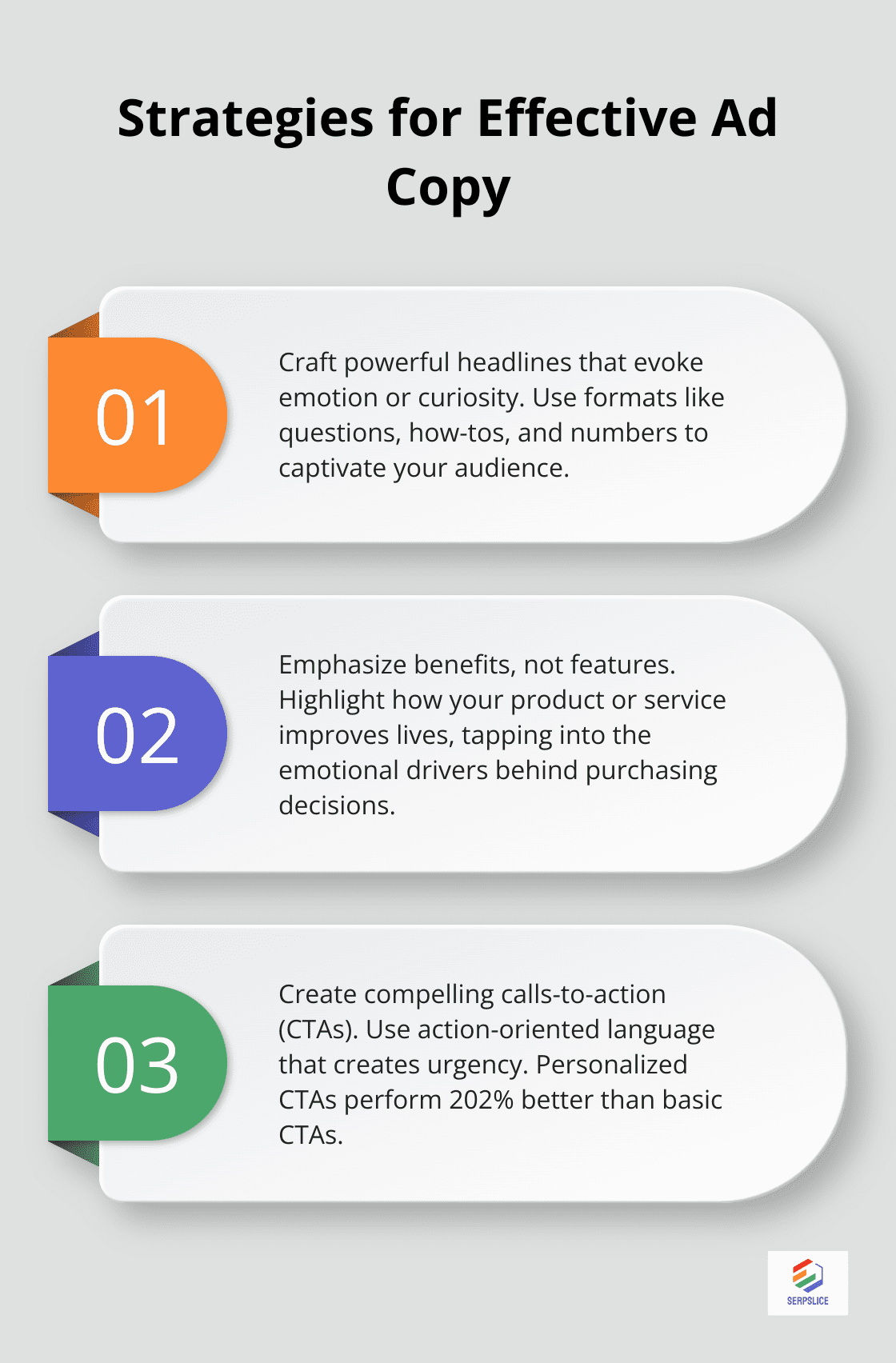 Strategies for Effective Ad Copy

01

Craft powerful headlines that evoke emotion or curiosity. Use formats like questions, how-tos, and numbers to captivate your audience.

02

Emphasize benefits, not features. Highlight how your product or service improves lives, tapping into the emotional drivers behind purchasing decisions.

03

Create compelling calls-to-action (CTAs). Use action-oriented language that creates urgency. Personalized CTAs perform 202% better than basic CTAs.

SERPSLICE