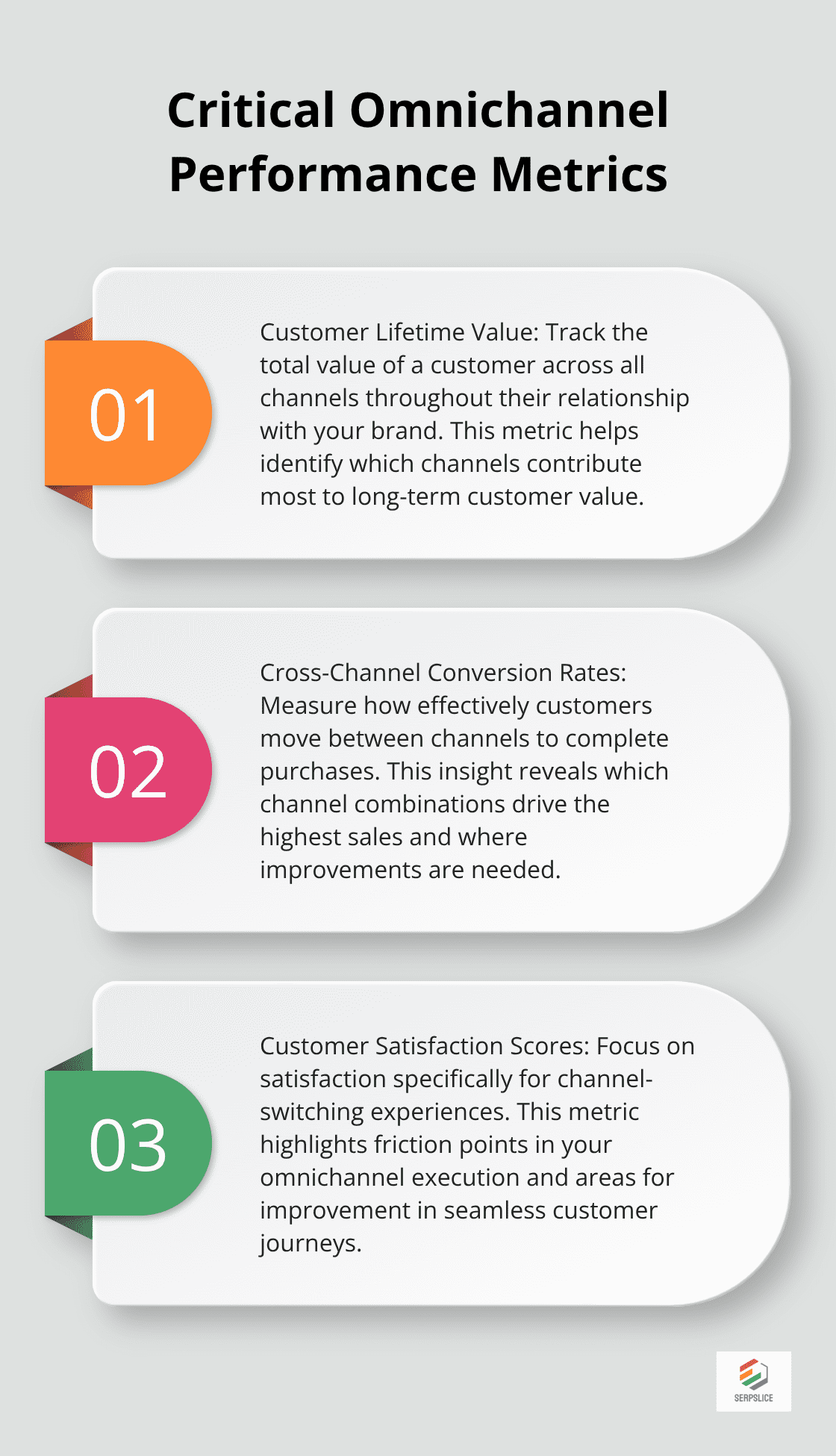 Critical Omnichannel Performance Metrics

01

Customer Lifetime Value: Track the total value of a customer across all channels throughout their relationship with your brand. This metric helps identify which channels contribute most to long-term customer value.

02

Cross-Channel Conversion Rates: Measure how effectively customers move between channels to complete purchases. This insight reveals which channel combinations drive the highest sales and where improvements are needed.

03

Customer Satisfaction Scores: Focus on satisfaction specifically for channel-switching experiences. This metric highlights friction points in your omnichannel execution and areas for improvement in seamless customer journeys.

SERPSLICE